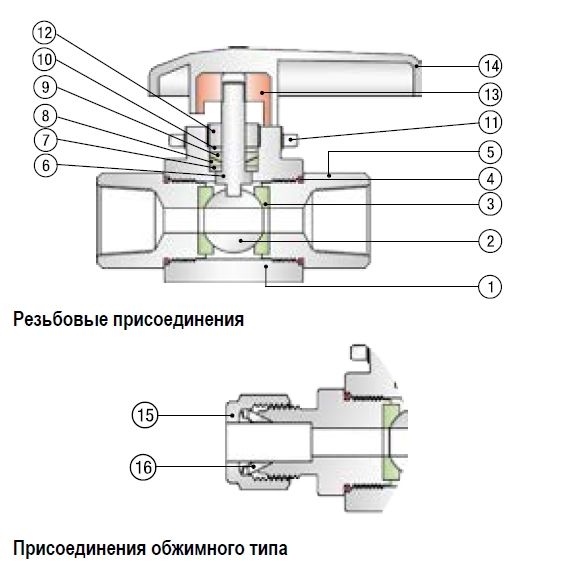 12
10
9
8
7
6
14
13
11
5
4
3
2
1

Резьбовые присоединения

15
16

Присоединения обжимного типа